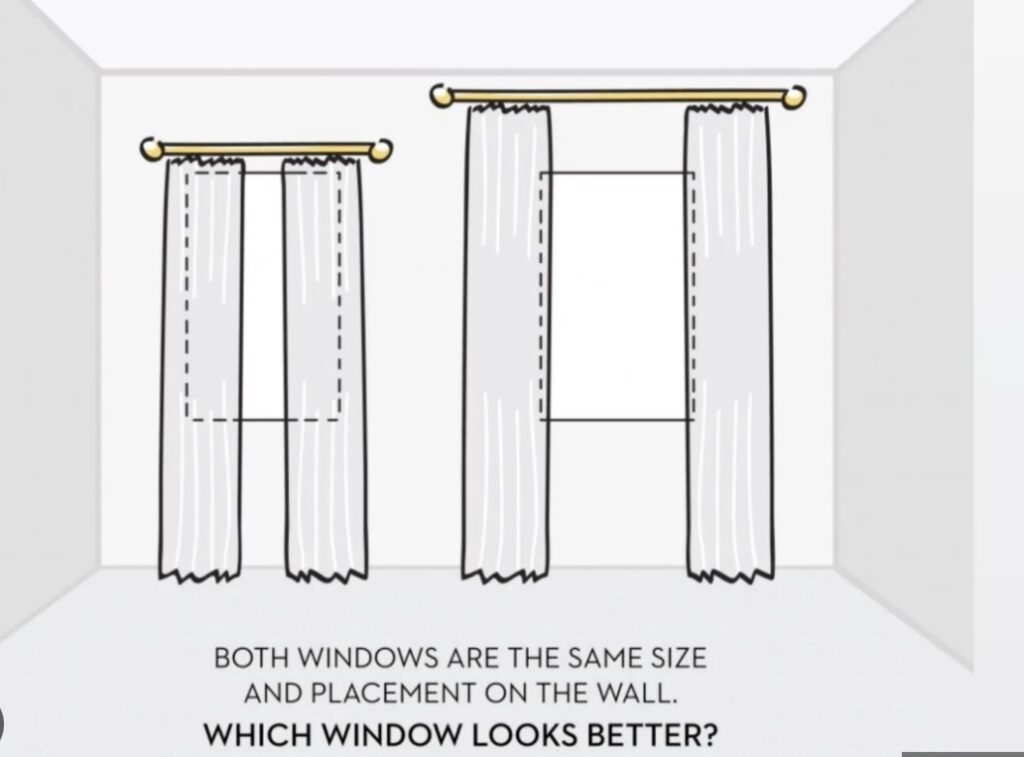 BOTH WINDOWS ARE THE SAME SIZE AND PLACEMENT ON THE WALL.

WHICH WINDOW LOOKS BETTER?